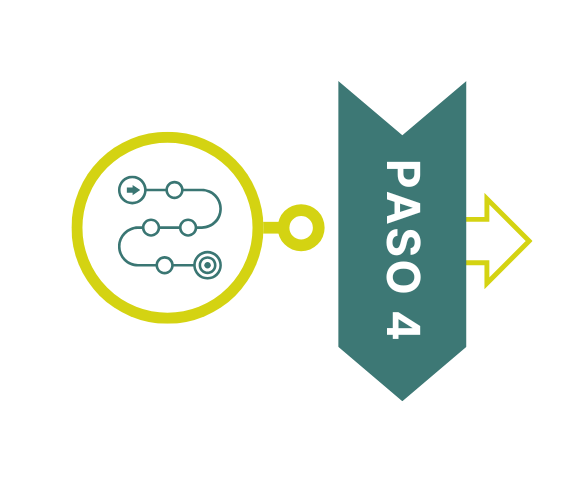 PASO 4